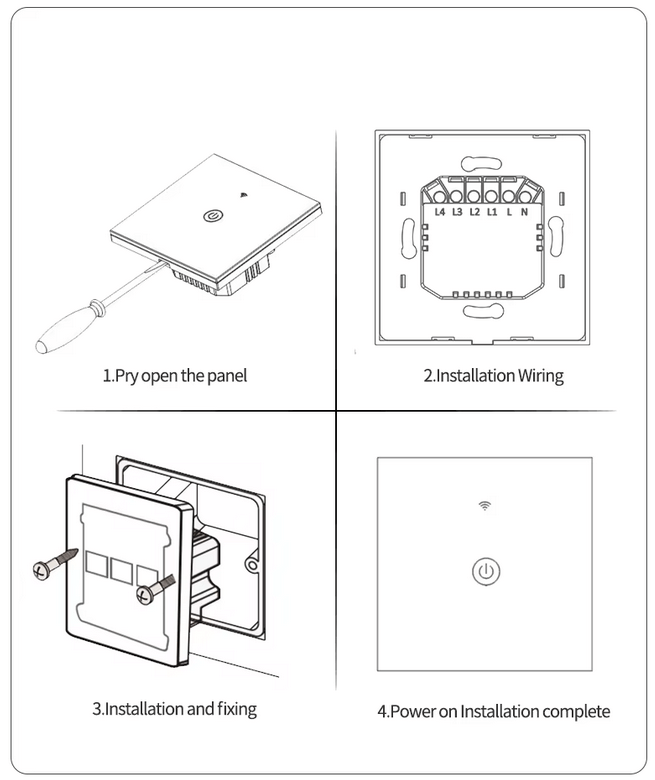 1.Pry open the panel

L4 L3 L2 L1 L N

2.Installation Wiring

3.Installation and fixing

4.Power on Installation complete